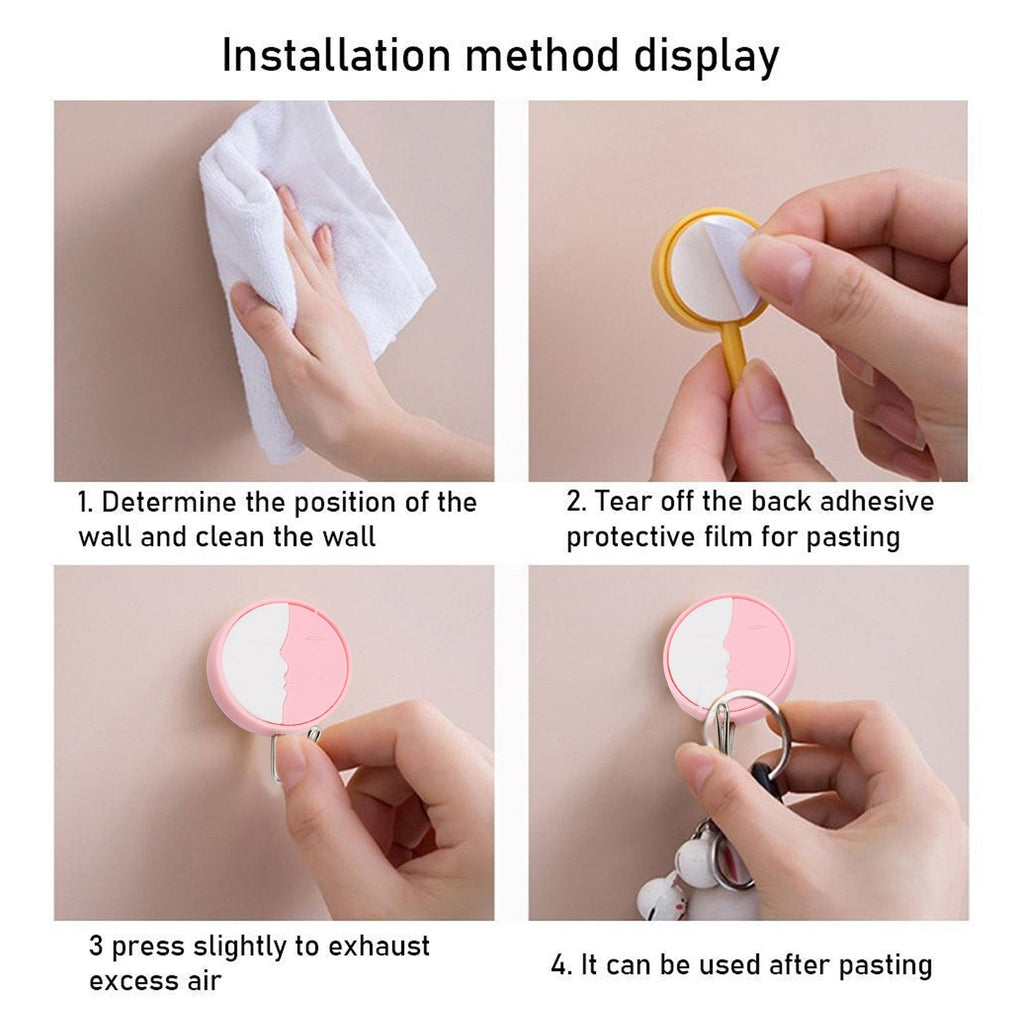 Installation method display

1. Determine the position of the wall and clean the wall

2. Tear off the back adhesive protective film for pasting

3 press slightly to exhaust excess air

4. It can be used after pasting