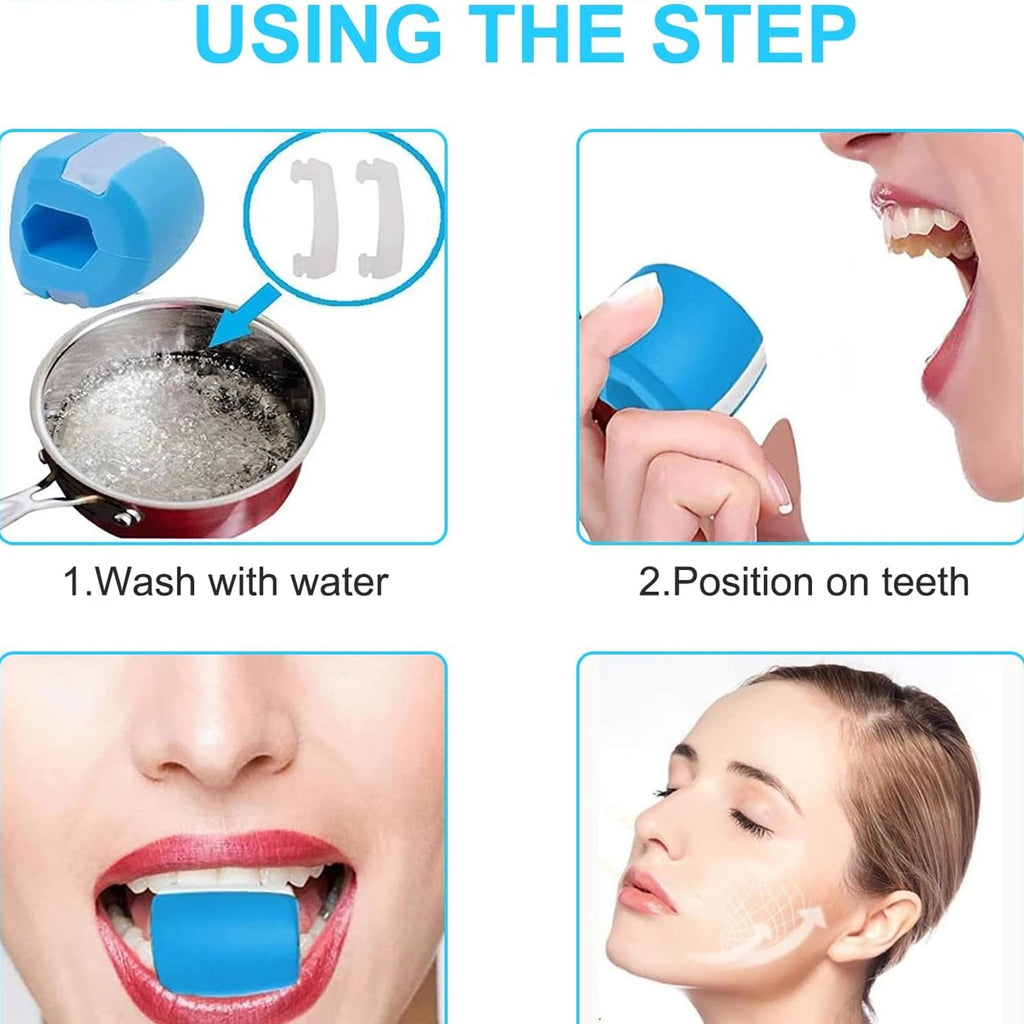 USING THE STEP

1.Wash with water

2.Position on teeth